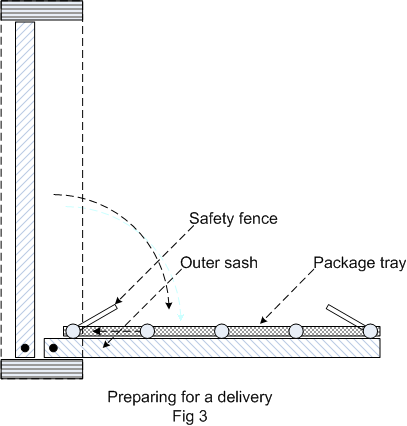 Safety fence

Outer sash

Package tray

Preparing for a delivery
Fig 3