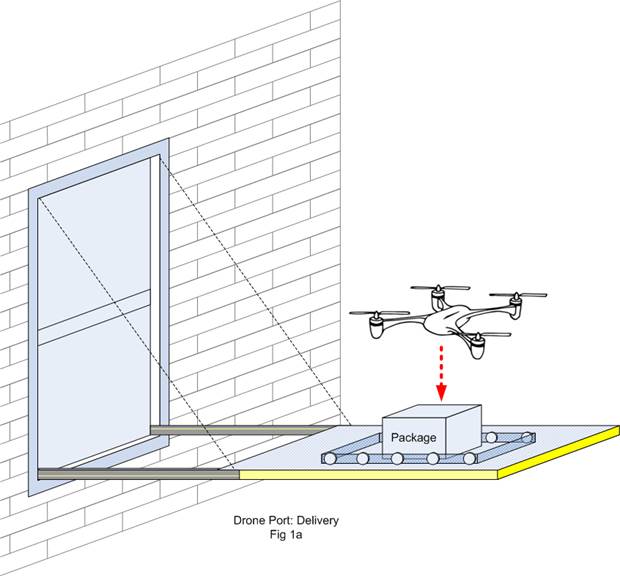 Package

Drone Port: Delivery
Fig 1a